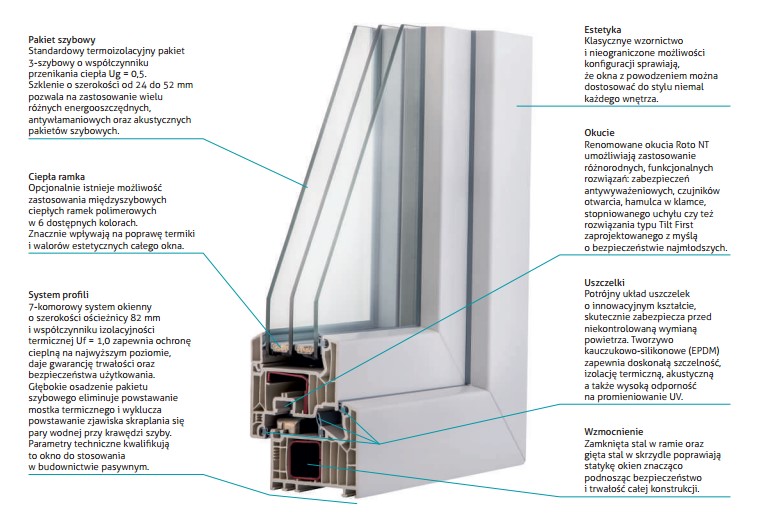 Pakiet szybowy
Standardowy termoizolacyjny pakiet 3-szybowy o współczynniku przenikania ciepła Ug = 0,5. Szklenie o szerokości od 24 do 52 mm pozwala na zastosowanie wielu różnych energooszczędnych, antywłamaniowych oraz akustycznych pakietów szybowych.

Ciepła ramka
Opcjonalnie istnieje możliwość zastosowania międzyszybowych ciepłych ramek polimerowych w 6 dostępnych kolorach. Znacznie wpływają na poprawę termiki i walorów estetycznych całego okna.

System profili
7-komorowy system okienny o szerokości ościeżnicy 82 mm i współczynniku izolacyjności termicznej Uf = 1,0 zapewnia ochronę cieplną na najwyższym poziomie, daje gwarancję trwałości oraz bezpieczeństwa użytkowania. Głębokie osadzenie pakietu szybowego eliminuje powstawanie mostka termicznego i wyklucza powstawanie zjawiska skraplania się pary wodnej przy krawędzi szyby. Parametry techniczne kwalifikują to okno do stosowania w budownictwie pasywnym.

Estetyka
Klasyczne wzornictwo i nieograniczone możliwości konfiguracji sprawiają, że okna z powodzeniem można dostosować do stylu niemal każdego wnętrza.

Okucie
Renomowane okucia Roto NT umożliwiają zastosowanie różnorodnych, funkcjonalnych rozwiązań: zabezpieczeń antywyważeniowych, czujników otwarcia, hamulca w klamce, stopniowanego uchyłu czy też rozwiązania typu Tilt First zaprojektowanego z myślą o bezpieczeństwie najmłodszych.

Uszczelki
Potrójny układ uszczelek o innowacyjnym kształcie, skutecznie zabezpiecza przed niekontrolowaną wymianą powietrza. Tworzywo kauczukowo-silikonowe (EPDM) zapewnia doskonałą szczelność, izolację termiczną, akustyczną a także wysoką odporność na promieniowanie UV.

Wzmocnienie
Zamknięta stal w ramie oraz gięta stal w skrzydle poprawiają statykę okien znacząco podnosząc bezpieczeństwo i trwałość całej konstrukcji.